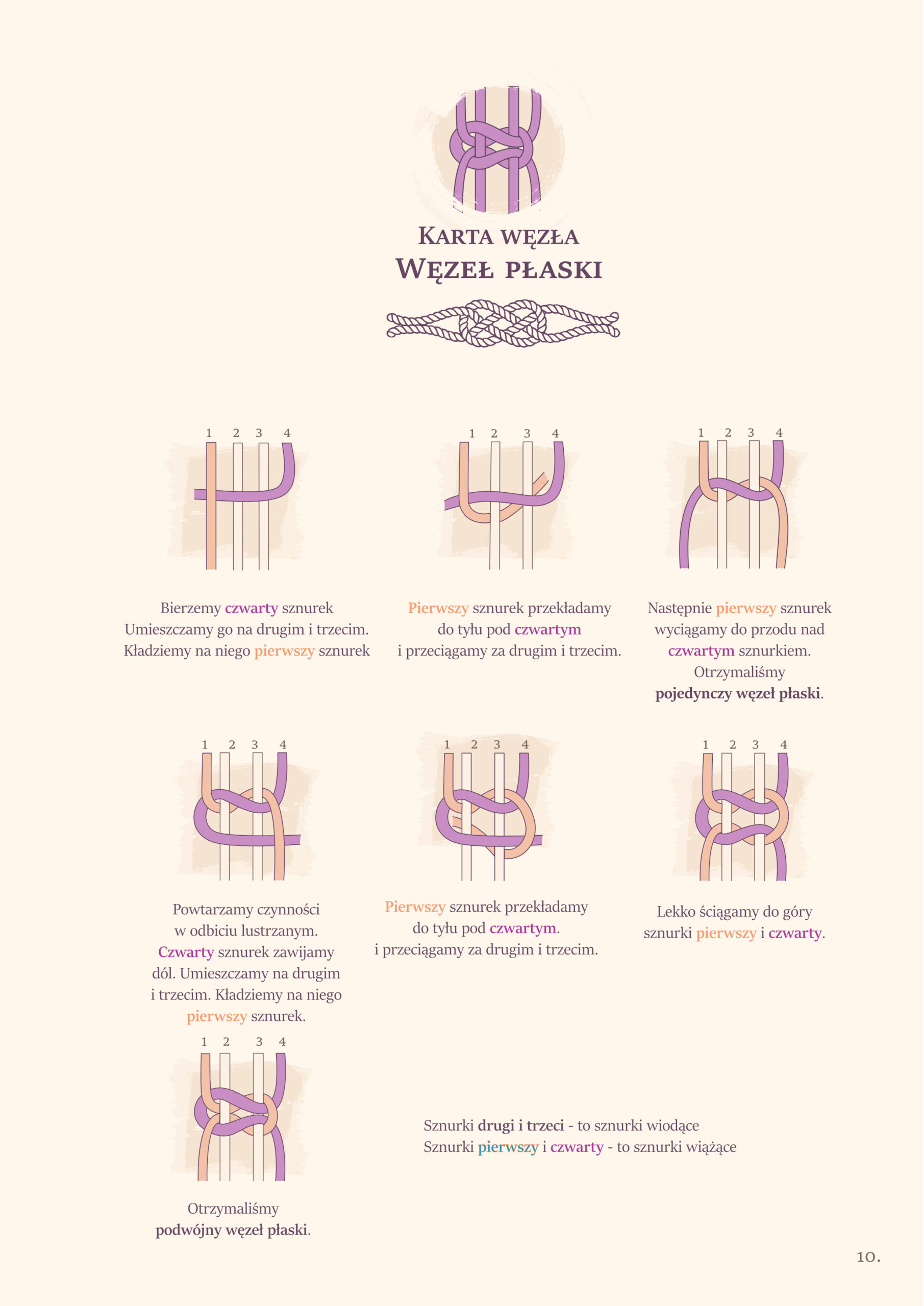 KARTA WĘZŁA
WĘZEŁ PŁASKI

1 2 3 4

Bierzemy czwarty sznurek
Umieszczamy go na drugim i trzecim.
Kładziemy na niego pierwszy sznurek

1 2 3 4

Pierwszy sznurek przekładamy do tyłu pod czwartym i przeciągamy za drugim i trzecim.

1 2 3 4

Następnie pierwszy sznurek wyciągamy do przodu nad czwartym sznurkiem. Otrzymaliśmy pojedynczy węzeł płaski.

1 2 3 4

Powtarzamy czynności w odbiciu lustrzanym. Czwarty sznurek zawijamy dól. Umieszczamy na drugim i trzecim. Kładziemy na niego pierwszy sznurek.

1 2 3 4

Pierwszy sznurek przekładamy do tyłu pod czwartym. i przeciągamy za drugim i trzecim.

1 2 3 4

Lekko ściągamy do góry sznurki pierwszy i czwarty.

1 2 3 4

Otrzymaliśmy podwójny węzeł płaski.

Sznurki drugi i trzeci - to sznurki wiodące
Sznurki pierwszy i czwarty - to sznurki wiążące

10.